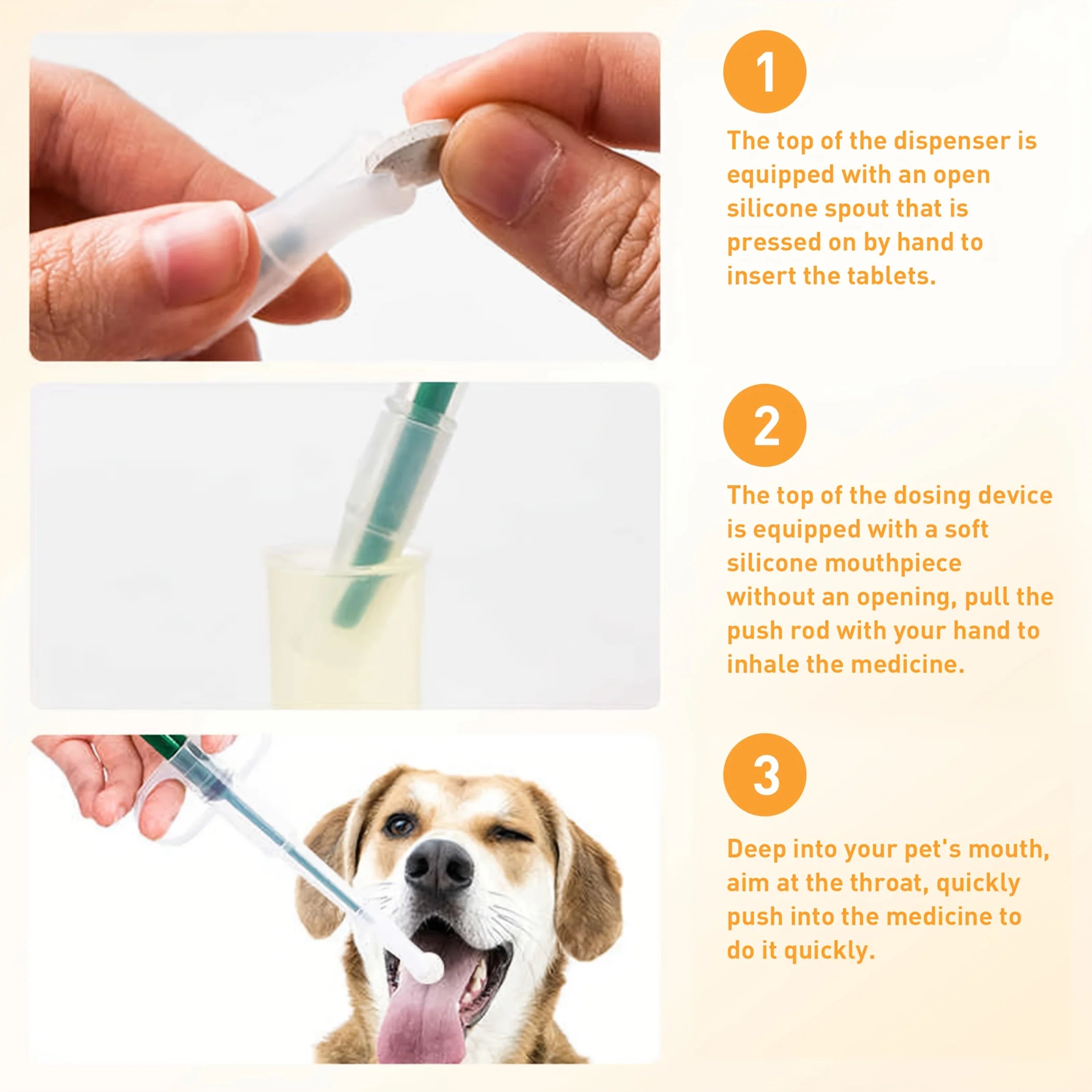 1

The top of the dispenser is equipped with an open silicone spout that is pressed on by hand to insert the tablets.

2

The top of the dosing device is equipped with a soft silicone mouthpiece without an opening, pull the push rod with your hand to inhale the medicine.

3

Deep into your pet's mouth, aim at the throat, quickly push into the medicine to do it quickly.