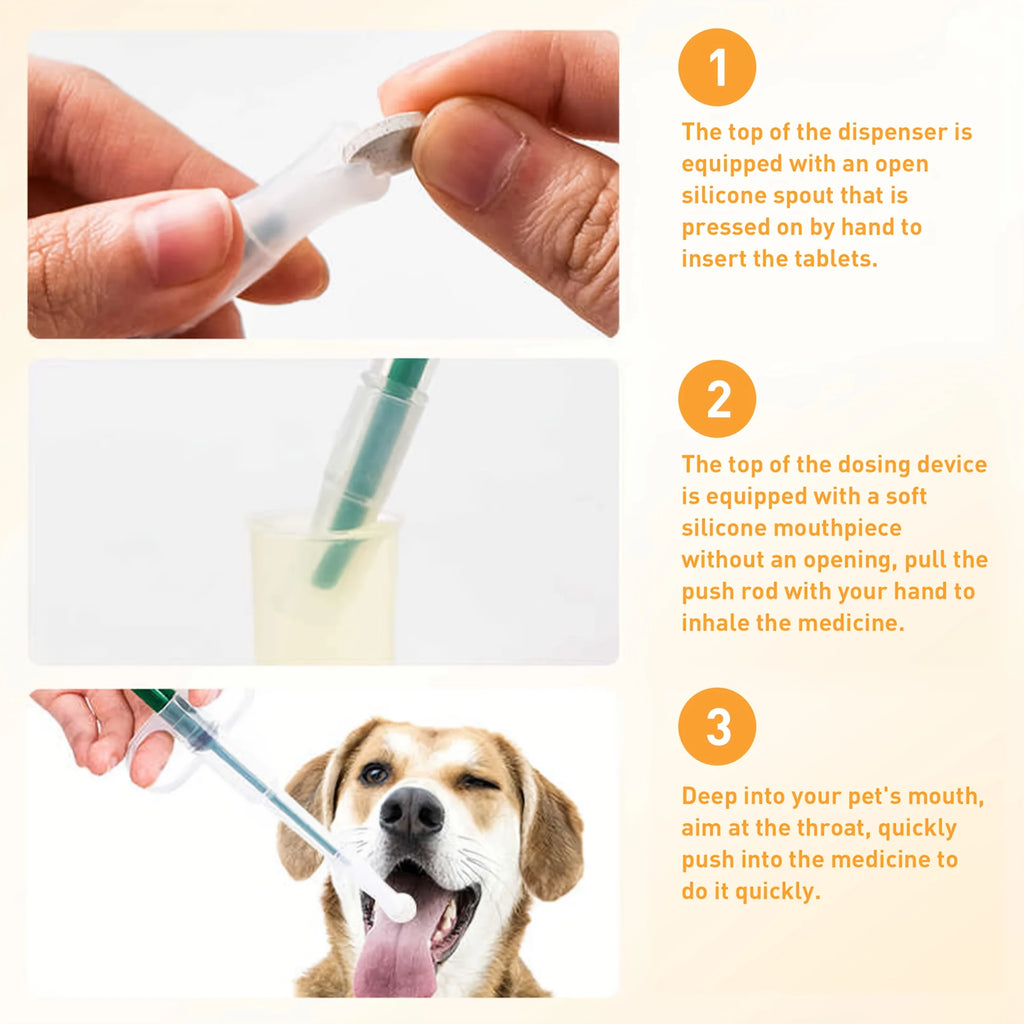 1

The top of the dispenser is equipped with an open silicone spout that is pressed on by hand to insert the tablets.

2

The top of the dosing device is equipped with a soft silicone mouthpiece without an opening, pull the push rod with your hand to inhale the medicine.

3

Deep into your pet's mouth, aim at the throat, quickly push into the medicine to do it quickly.